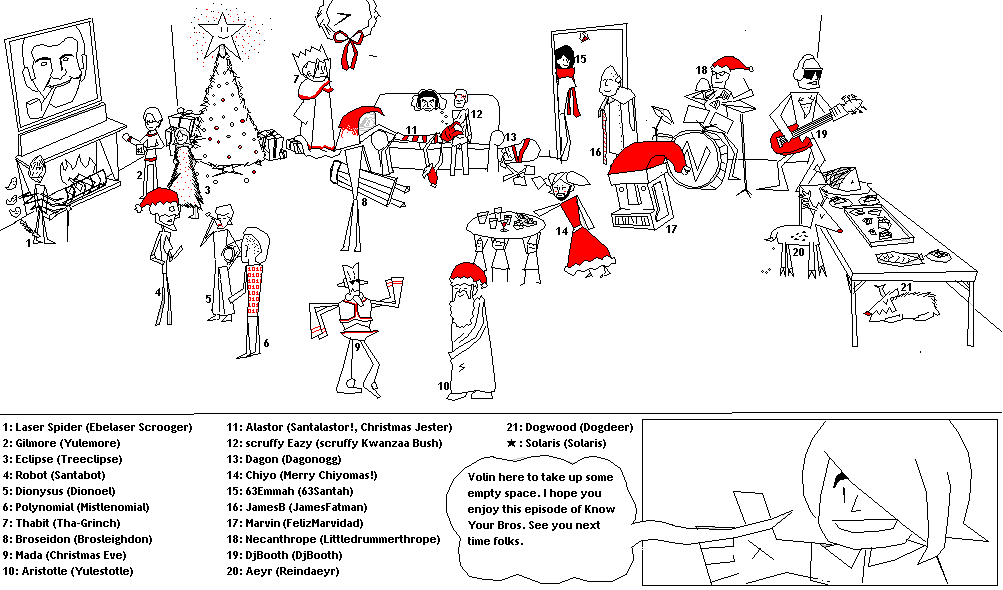 1
2
3
4
5
6
7
8
9
10
11
12
13
14
15
16
17
18
19
20
21

1: Laser Spider (Ebelaser Scrooger)
2: Gilmore (Yulemore)
3: Eclipse (Treeclipse)
4: Robot (Santabot)
5: Dionysus (Dionoel)
6: Polynomial (Mistlenomial)
7: Thabit (Tha-Grinch)
8: Broseidon (Brosleighdon)
9: Mada (Christmas Eve)
10: Aristotle (Yulestotle)

11: Alastor (Santalastor!, Christmas Jester)
12: scruffy Eazy (scruffy Kwanzaa Bush)
13: Dagon (Dagonogg)
14: Chiyo (Merry Chiyomas!)
15: 63Emmah (63Santah)
16: JamesB (JamesFatman)
17: Marvin (FelizMarvidad)
18: Necanthrope (Littledrummerthrope)
19: DjBooth (DjBooth)
20: Aeyr (Reindaeyr)

21: Dogwood (Dogdeer)
★ : Solaris (Solaris)

Volin here to take up some empty space. I hope you enjoy this episode of Know Your Bros. See you next time folks.