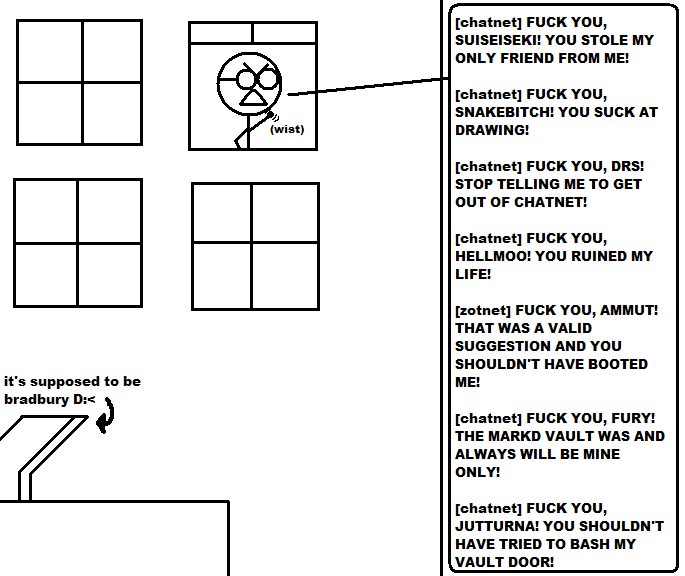 (wist)

it's supposed to be bradbury D:<

[chatnet] FUCK YOU, SUISEISEKI! YOU STOLE MY ONLY FRIEND FROM ME!

[chatnet] FUCK YOU, SNAKEBITCH! YOU SUCK AT DRAWING!

[chatnet] FUCK YOU, DRS! STOP TELLING ME TO GET OUT OF CHATNET!

[chatnet] FUCK YOU, HELLMOO! YOU RUINED MY LIFE!

[zotnet] FUCK YOU, AMMUT! THAT WAS A VALID SUGGESTION AND YOU SHOULDN'T HAVE BOOTED ME!

[chatnet] FUCK YOU, FURY! THE MARKD VAULT WAS AND ALWAYS WILL BE MINE ONLY!

[chatnet] FUCK YOU, JUTTURNA! YOU SHOULDN'T HAVE TRIED TO BASH MY VAULT DOOR!